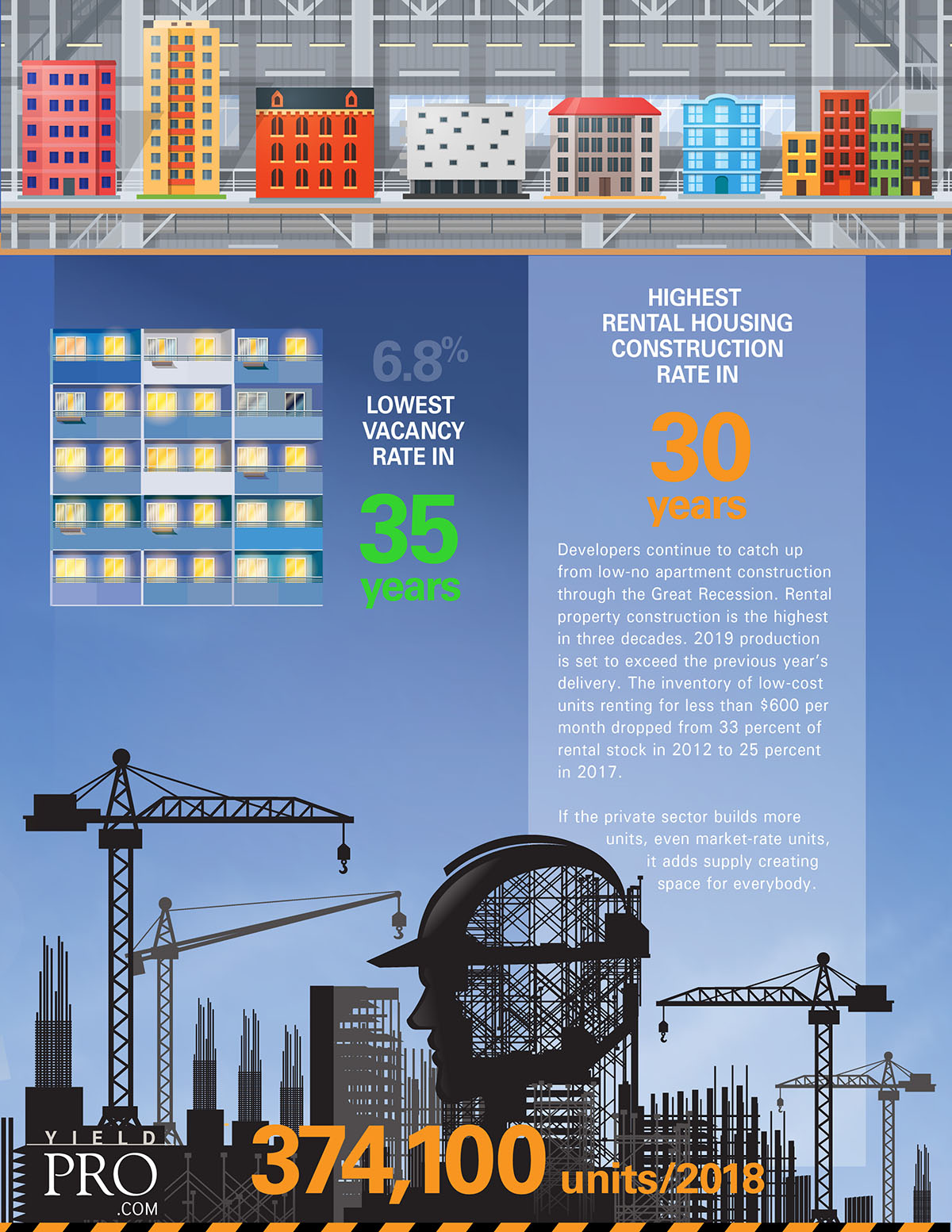 6.8%

LOWEST VACANCY RATE IN

35 years

HIGHEST RENTAL HOUSING CONSTRUCTION RATE IN

30 years

Developers continue to catch up from low-no apartment construction through the Great Recession. Rental property construction is the highest in three decades. 2019 production is set to exceed the previous year's delivery. The inventory of low-cost units renting for less than $600 per month dropped from 33 percent of rental stock in 2012 to 25 percent in 2017.

If the private sector builds more units, even market-rate units, it adds supply creating space for everybody.

YIELD PRO .COM

374,100 units/2018