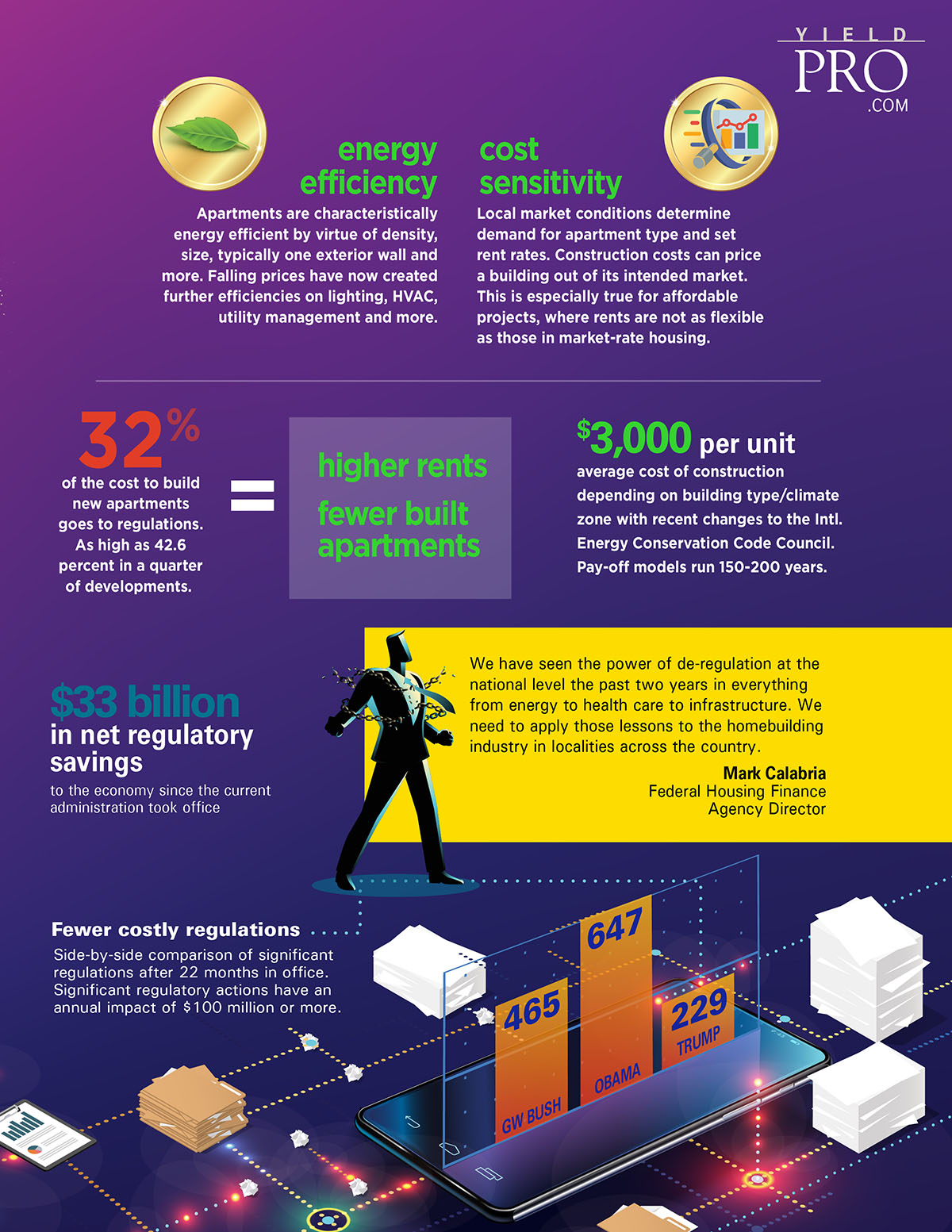 YIELD PRO .COM

energy efficiency

Apartments are characteristically energy efficient by virtue of density, size, typically one exterior wall and more. Falling prices have now created further efficiencies on lighting, HVAC, utility management and more.

cost sensitivity

Local market conditions determine demand for apartment type and set rent rates. Construction costs can price a building out of its intended market. This is especially true for affordable projects, where rents are not as flexible as those in market-rate housing.

32%

of the cost to build new apartments goes to regulations. As high as 42.6 percent in a quarter of developments.

=

higher rents

fewer built apartments

$3,000 per unit

average cost of construction depending on building type/climate zone with recent changes to the Intl. Energy Conservation Code Council. Pay-off models run 150-200 years.

$33 billion

in net regulatory savings

to the economy since the current administration took office

We have seen the power of de-regulation at the national level the past two years in everything from energy to health care to infrastructure. We need to apply those lessons to the homebuilding industry in localities across the country.

Mark Calabria
Federal Housing Finance Agency Director

Fewer costly regulations

Side-by-side comparison of significant regulations after 22 months in office. Significant regulatory actions have an annual impact of $100 million or more.

465
GW BUSH

647
OBAMA

229
TRUMP