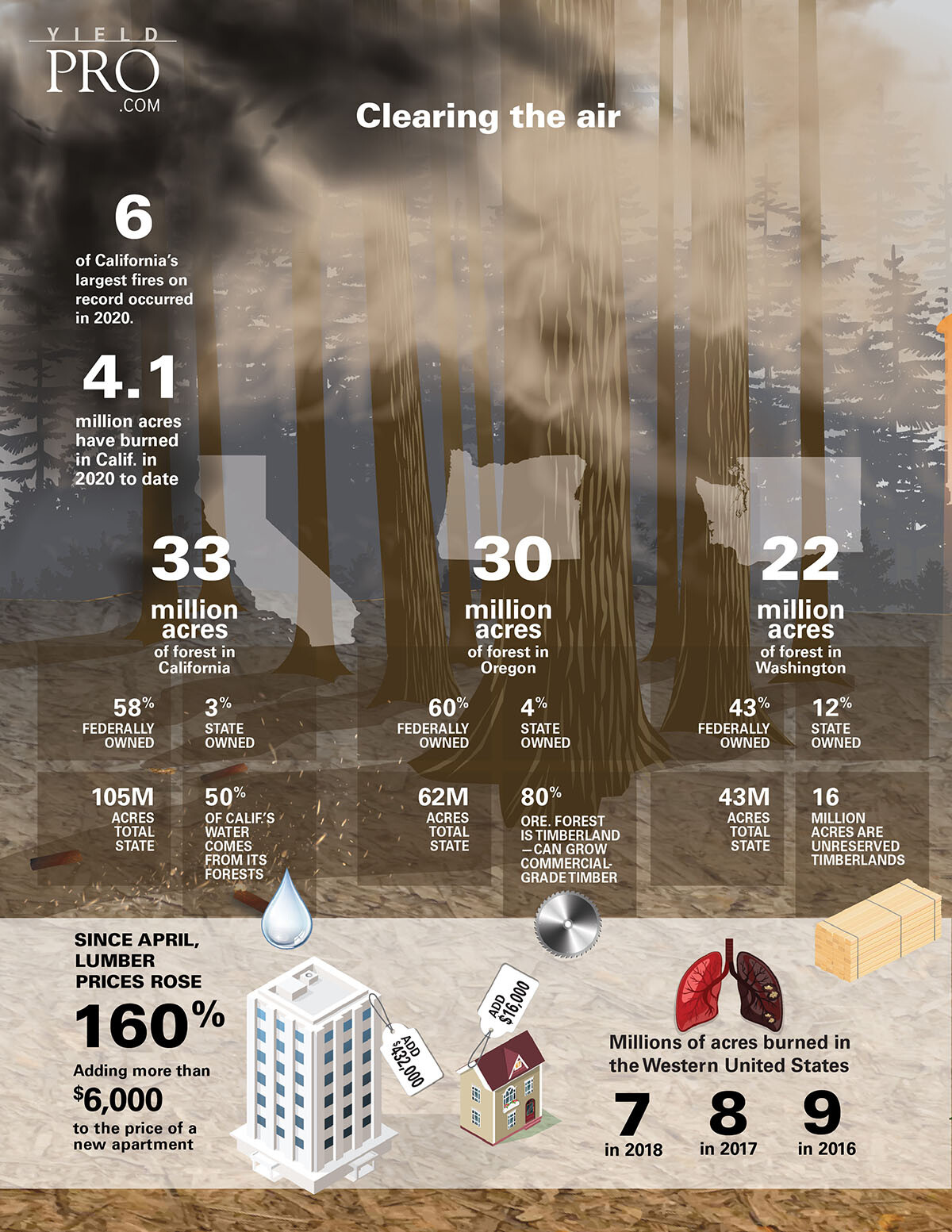 YIELD PRO .COM

Clearing the air

6
of California's largest fires on record occurred in 2020.

4.1
million acres have burned in Calif. in 2020 to date

33
million acres
of forest in California

58%
FEDERALLY OWNED

3%
STATE OWNED

105M
ACRES TOTAL STATE

50%
OF CALIF.'S WATER COMES FROM ITS FORESTS

30
million acres
of forest in Oregon

60%
FEDERALLY OWNED

4%
STATE OWNED

62M
ACRES TOTAL STATE

80%
ORE. FOREST IS TIMBERLAND —CAN GROW COMMERCIAL-GRADE TIMBER

22
million acres
of forest in Washington

43%
FEDERALLY OWNED

12%
STATE OWNED

43M
ACRES TOTAL STATE

16
MILLION ACRES ARE UNRESERVED TIMBERLANDS

SINCE APRIL, LUMBER PRICES ROSE
160%
Adding more than
$6,000
to the price of a new apartment

ADD $432,000

ADD $16,000

Millions of acres burned in the Western United States

7
in 2018

8
in 2017

9
in 2016