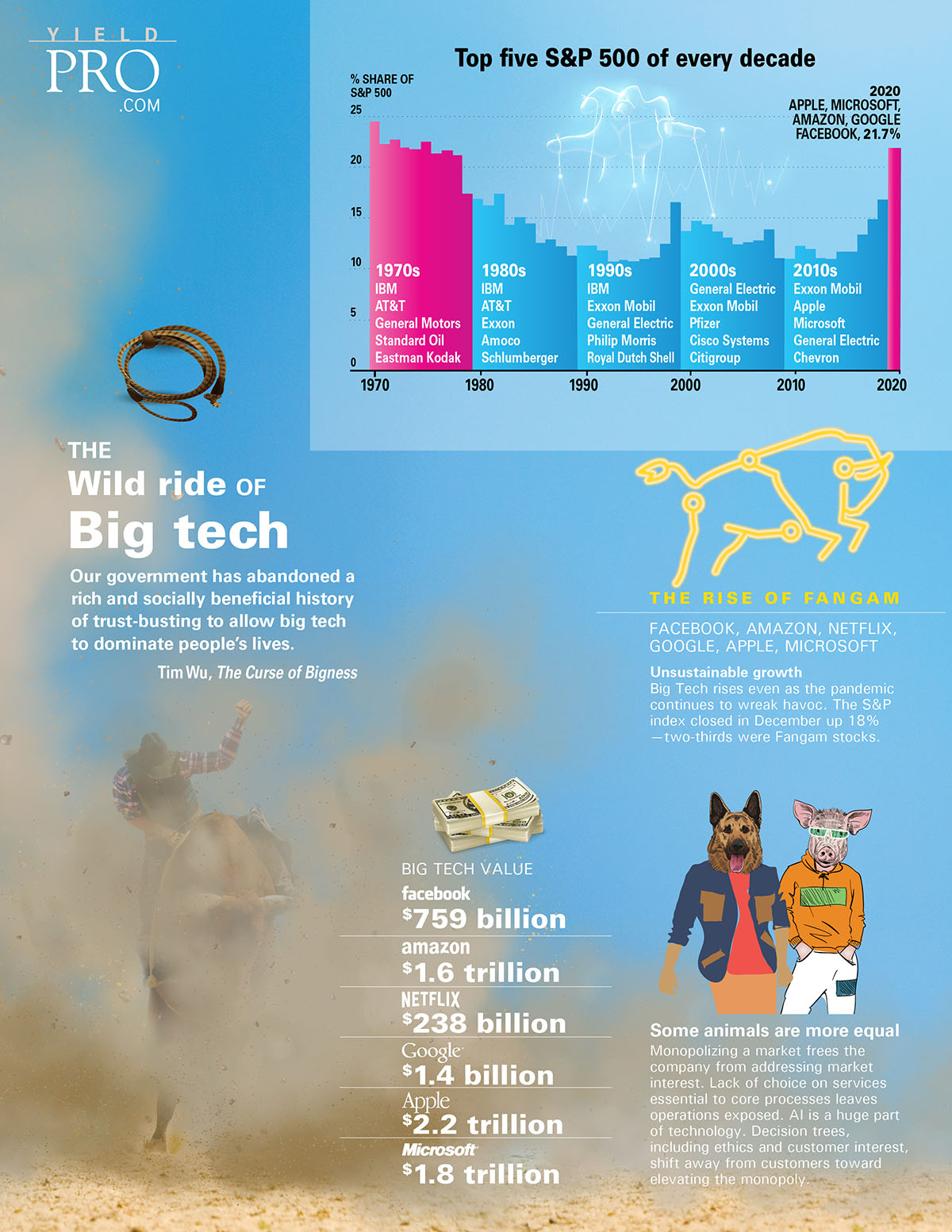 YIELD
PRO
.COM

Top five S&P 500 of every decade

% SHARE OF S&P 500
25
20
15
10
5
0

2020
APPLE, MICROSOFT, AMAZON, GOOGLE FACEBOOK, 21.7%

1970s
IBM
AT&T
General Motors
Standard Oil
Eastman Kodak

1980s
IBM
AT&T
Exxon
Amoco
Schlumberger

1990s
IBM
Exxon Mobil
General Electric
Philip Morris
Royal Dutch Shell

2000s
General Electric
Exxon Mobil
Pfizer
Cisco Systems
Citigroup

2010s
Exxon Mobil
Apple
Microsoft
General Electric
Chevron

1970 1980 1990 2000 2010 2020

THE
Wild ride OF
Big tech

Our government has abandoned a rich and socially beneficial history of trust-busting to allow big tech to dominate people's lives.

Tim Wu, The Curse of Bigness

THE RISE OF FANGAM

FACEBOOK, AMAZON, NETFLIX, GOOGLE, APPLE, MICROSOFT

Unsustainable growth
Big Tech rises even as the pandemic continues to wreak havoc. The S&P index closed in December up 18% —two-thirds were Fangam stocks.

BIG TECH VALUE
facebook
$759 billion
amazon
$1.6 trillion
NETFLIX
$238 billion
Google
$1.4 billion
Apple
$2.2 trillion
Microsoft
$1.8 trillion

Some animals are more equal
Monopolizing a market frees the company from addressing market interest. Lack of choice on services essential to core processes leaves operations exposed. AI is a huge part of technology. Decision trees, including ethics and customer interest, shift away from customers toward elevating the monopoly.