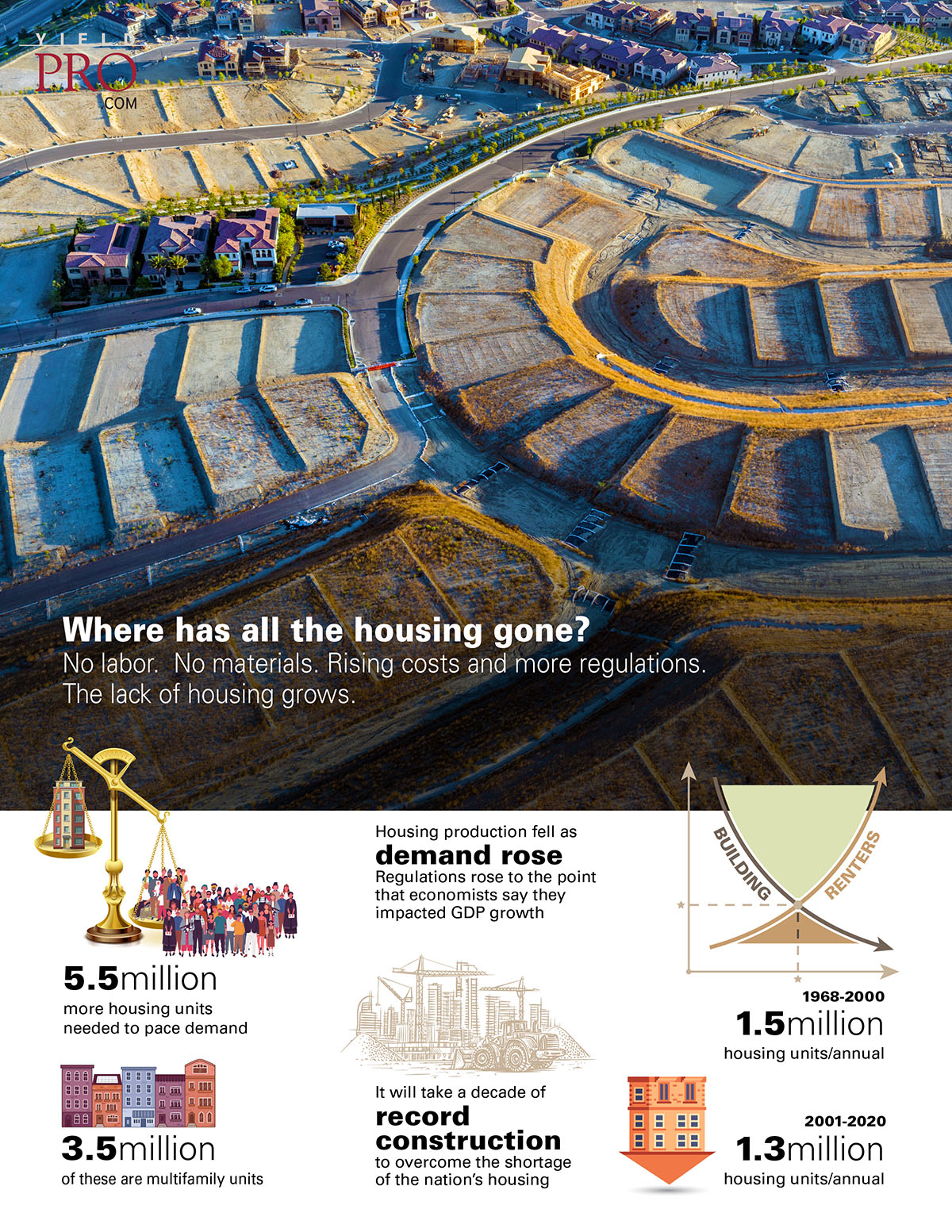 YIELD
PRO
.COM

Where has all the housing gone?
No labor. No materials. Rising costs and more regulations. The lack of housing grows.

5.5million
more housing units needed to pace demand

3.5million
of these are multifamily units

Housing production fell as
demand rose
Regulations rose to the point that economists say they impacted GDP growth

It will take a decade of
record construction
to overcome the shortage of the nation's housing

BUILDING
RENTERS

1968-2000
1.5million
housing units/annual

2001-2020
1.3million
housing units/annual