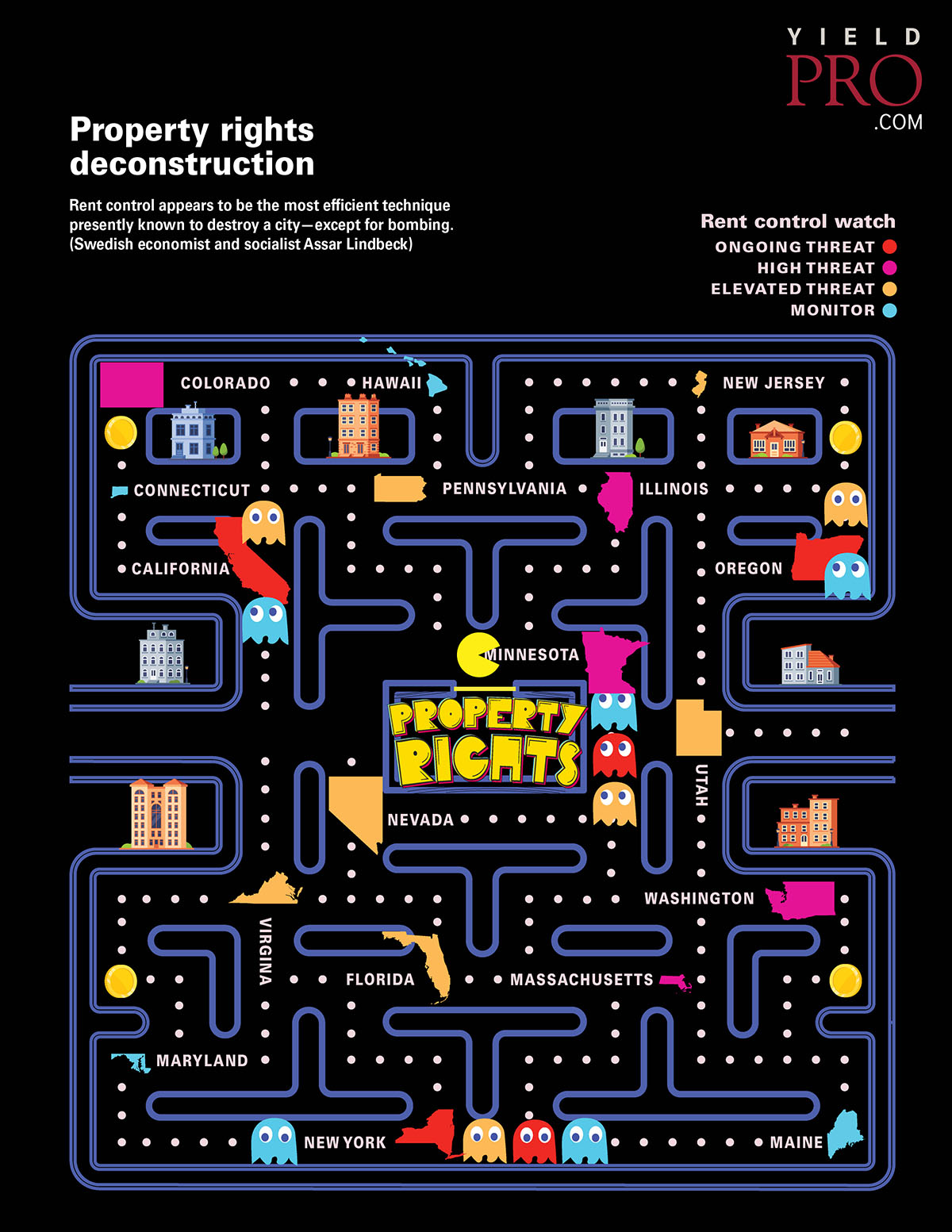 YIELD PRO .COM

Property rights deconstruction

Rent control appears to be the most efficient technique presently known to destroy a city—except for bombing. (Swedish economist and socialist Assar Lindbeck)

Rent control watch
ONGOING THREAT
HIGH THREAT
ELEVATED THREAT
MONITOR

COLORADO
HAWAII
NEW JERSEY
CONNECTICUT
PENNSYLVANIA
ILLINOIS
CALIFORNIA
OREGON
MINNESOTA
PROPERTY RIGHTS
UTAH
NEVADA
WASHINGTON
VIRGINA
FLORIDA
MASSACHUSETTS
MARYLAND
NEW YORK
MAINE