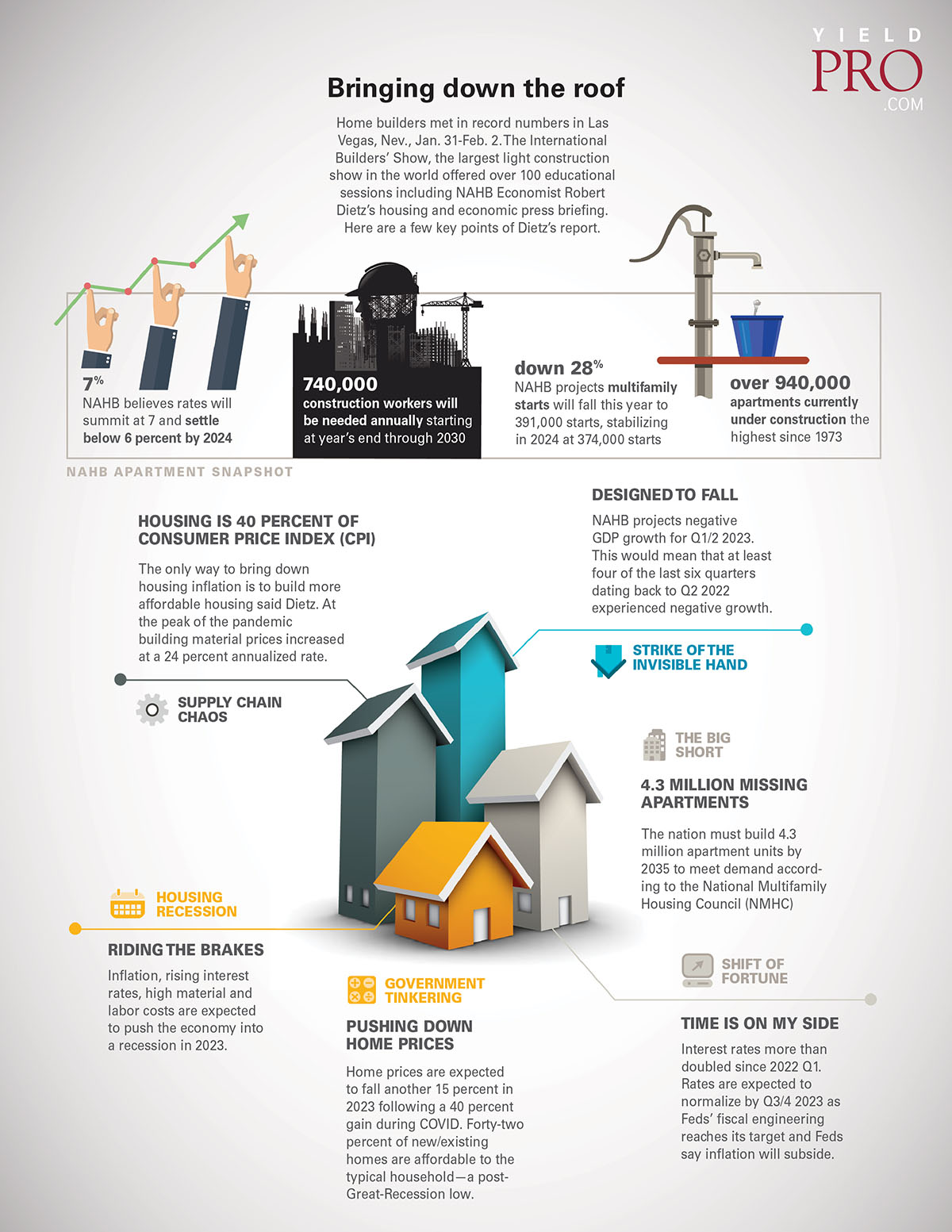 YIELD PRO .COM

Bringing down the roof

Home builders met in record numbers in Las Vegas, Nev., Jan. 31-Feb. 2. The International Builders' Show, the largest light construction show in the world offered over 100 educational sessions including NAHB Economist Robert Dietz's housing and economic press briefing. Here are a few key points of Dietz's report.

7%
NAHB believes rates will summit at 7 and settle below 6 percent by 2024

740,000
construction workers will be needed annually starting at year's end through 2030

down 28%
NAHB projects multifamily starts will fall this year to 391,000 starts, stabilizing in 2024 at 374,000 starts

over 940,000
apartments currently under construction the highest since 1973

NAHB APARTMENT SNAPSHOT

HOUSING IS 40 PERCENT OF CONSUMER PRICE INDEX (CPI)

The only way to bring down housing inflation is to build more affordable housing said Dietz. At the peak of the pandemic building material prices increased at a 24 percent annualized rate.

SUPPLY CHAIN CHAOS

DESIGNED TO FALL

NAHB projects negative GDP growth for Q1/2 2023. This would mean that at least four of the last six quarters dating back to Q2 2022 experienced negative growth.

STRIKE OF THE INVISIBLE HAND

THE BIG SHORT

4.3 MILLION MISSING APARTMENTS

The nation must build 4.3 million apartment units by 2035 to meet demand according to the National Multifamily Housing Council (NMHC)

HOUSING RECESSION

RIDING THE BRAKES

Inflation, rising interest rates, high material and labor costs are expected to push the economy into a recession in 2023.

GOVERNMENT TINKERING

PUSHING DOWN HOME PRICES

Home prices are expected to fall another 15 percent in 2023 following a 40 percent gain during COVID. Forty-two percent of new/existing homes are affordable to the typical household—a post-Great-Recession low.

SHIFT OF FORTUNE

TIME IS ON MY SIDE

Interest rates more than doubled since 2022 Q1. Rates are expected to normalize by Q3/4 2023 as Feds' fiscal engineering reaches its target and Feds say inflation will subside.