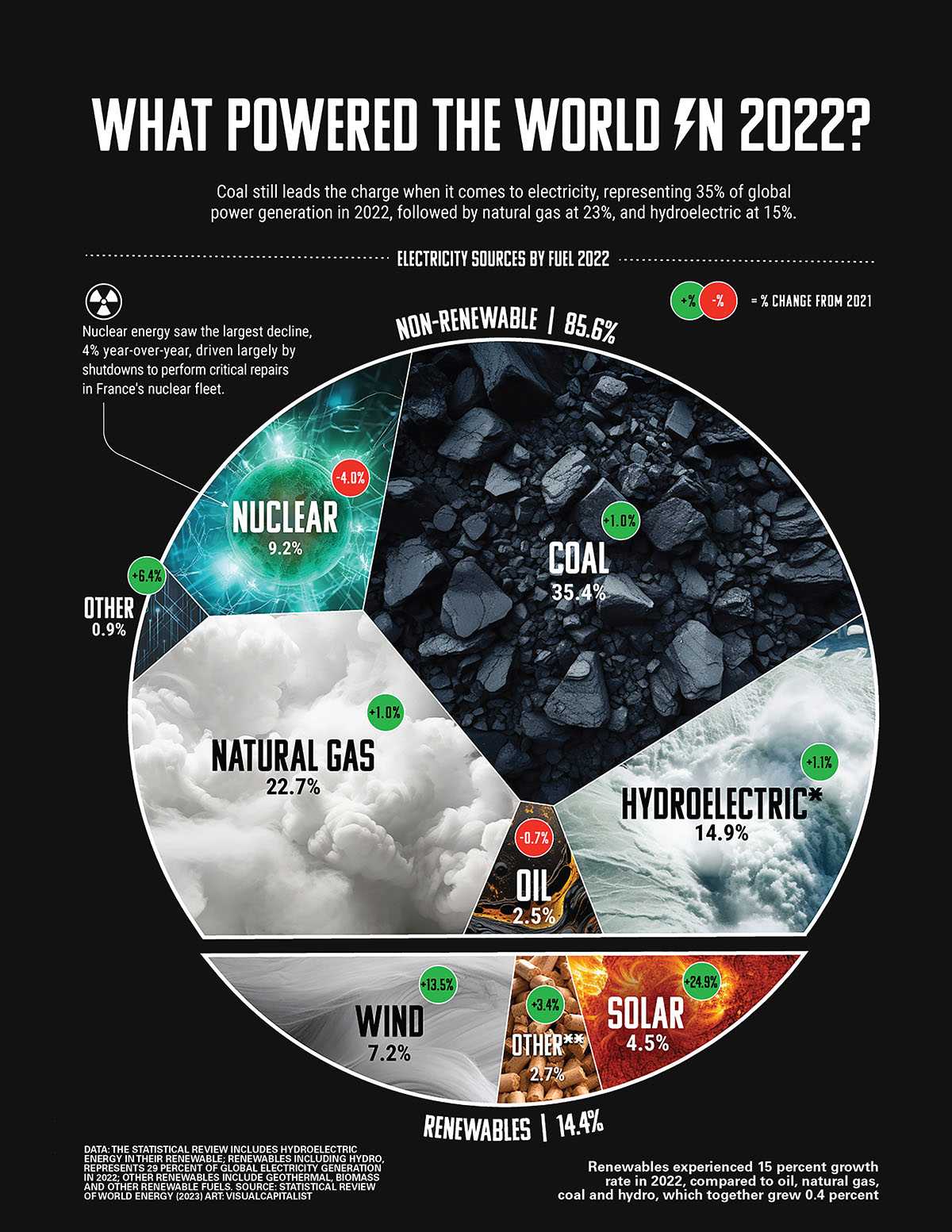 WHAT POWERED THE WORLD IN 2022?

Coal still leads the charge when it comes to electricity, representing 35% of global power generation in 2022, followed by natural gas at 23%, and hydroelectric at 15%.

ELECTRICITY SOURCES BY FUEL 2022

+% -% = % CHANGE FROM 2021

Nuclear energy saw the largest decline, 4% year-over-year, driven largely by shutdowns to perform critical repairs in France's nuclear fleet.

NON-RENEWABLE | 85.6%

-4.0%
NUCLEAR
9.2%

+1.0%
COAL
35.4%

+6.4%
OTHER
0.9%

+1.0%
NATURAL GAS
22.7%

+1.1%
HYDROELECTRIC*
14.9%

-0.7%
OIL
2.5%

+13.5%
WIND
7.2%

+3.4%
OTHER**
2.7%

+24.9%
SOLAR
4.5%

RENEWABLES | 14.4%

DATA: THE STATISTICAL REVIEW INCLUDES HYDROELECTRIC ENERGY IN THEIR RENEWABLE; RENEWABLES INCLUDING HYDRO, REPRESENTS 29 PERCENT OF GLOBAL ELECTRICITY GENERATION IN 2022; OTHER RENEWABLES INCLUDE GEOTHERMAL, BIOMASS AND OTHER RENEWABLE FUELS. SOURCE: STATISTICAL REVIEW OF WORLD ENERGY (2023) ART: VISUALCAPITALIST

Renewables experienced 15 percent growth rate in 2022, compared to oil, natural gas, coal and hydro, which together grew 0.4 percent